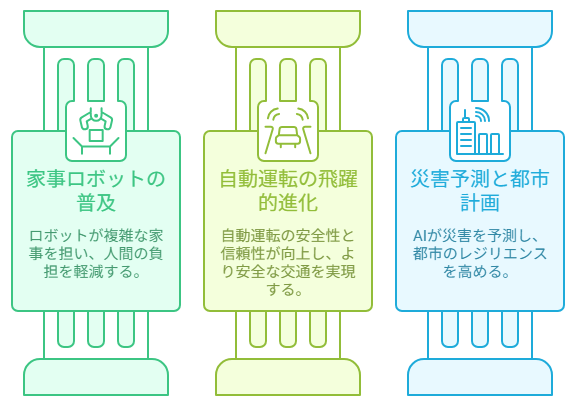 家事ロボットの普及

ロボットが複雑な家事を担い、人間の負担を軽減する。

自動運転の飛躍的進化

自動運転の安全性と信頼性が向上し、より安全な交通を実現する。

災害予測と都市計画

AIが災害を予測し、都市のレジリエンスを高める。